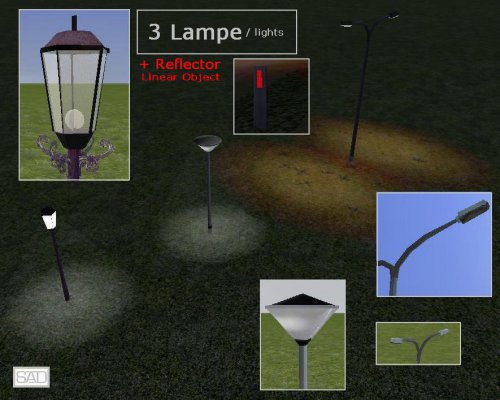 3 Lampe / lights

+ Reflector
Linear Object

SAD